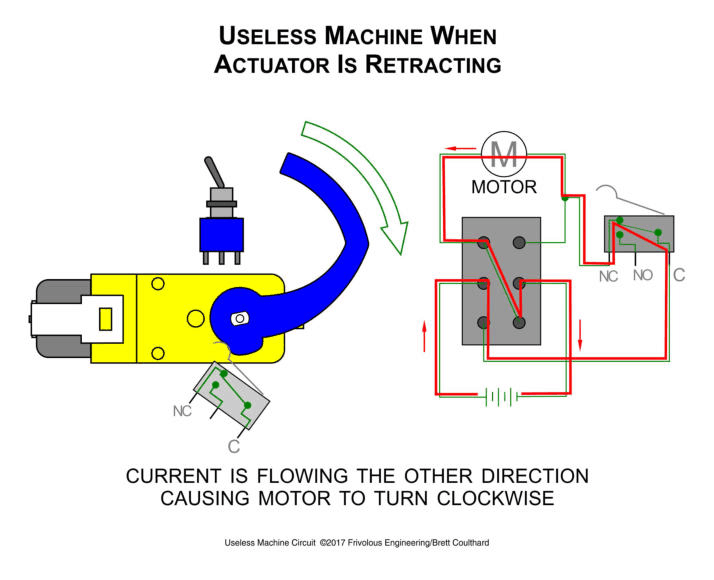 USELESS MACHINE WHEN ACTUATOR IS RETRACTING

M
MOTOR

NC NO C

NC
C

CURRENT IS FLOWING THE OTHER DIRECTION CAUSING MOTOR TO TURN CLOCKWISE

Useless Machine Circuit ©2017 Frivolous Engineering/Brett Coulthard