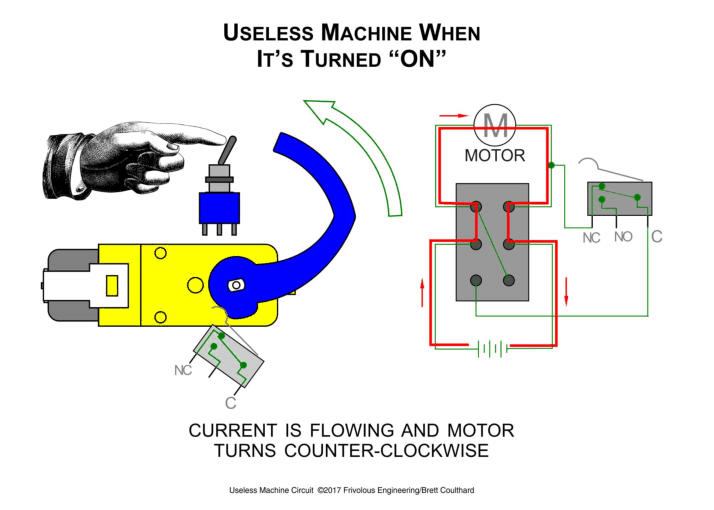 USELESS MACHINE WHEN IT'S TURNED "ON"

M
MOTOR

NC NO C

NC
C

CURRENT IS FLOWING AND MOTOR TURNS COUNTER-CLOCKWISE

Useless Machine Circuit ©2017 Frivolous Engineering/Brett Coulthard