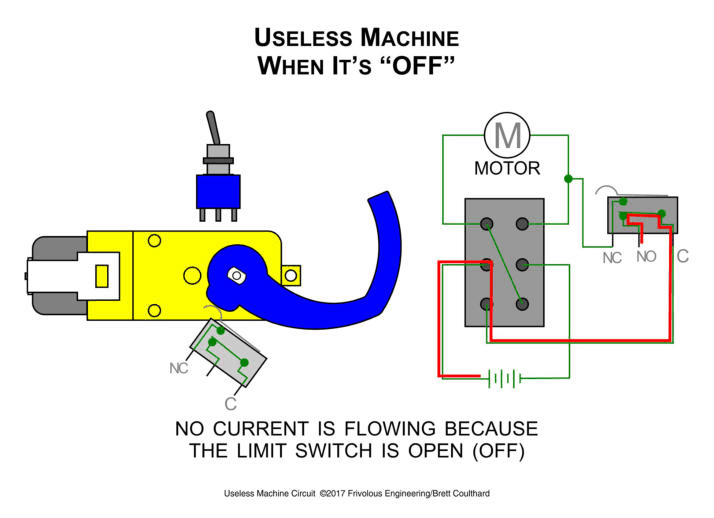 USELESS MACHINE
WHEN IT'S "OFF"

M
MOTOR

NC NO C

NC

C

NO CURRENT IS FLOWING BECAUSE THE LIMIT SWITCH IS OPEN (OFF)

Useless Machine Circuit ©2017 Frivolous Engineering/Brett Coulthard